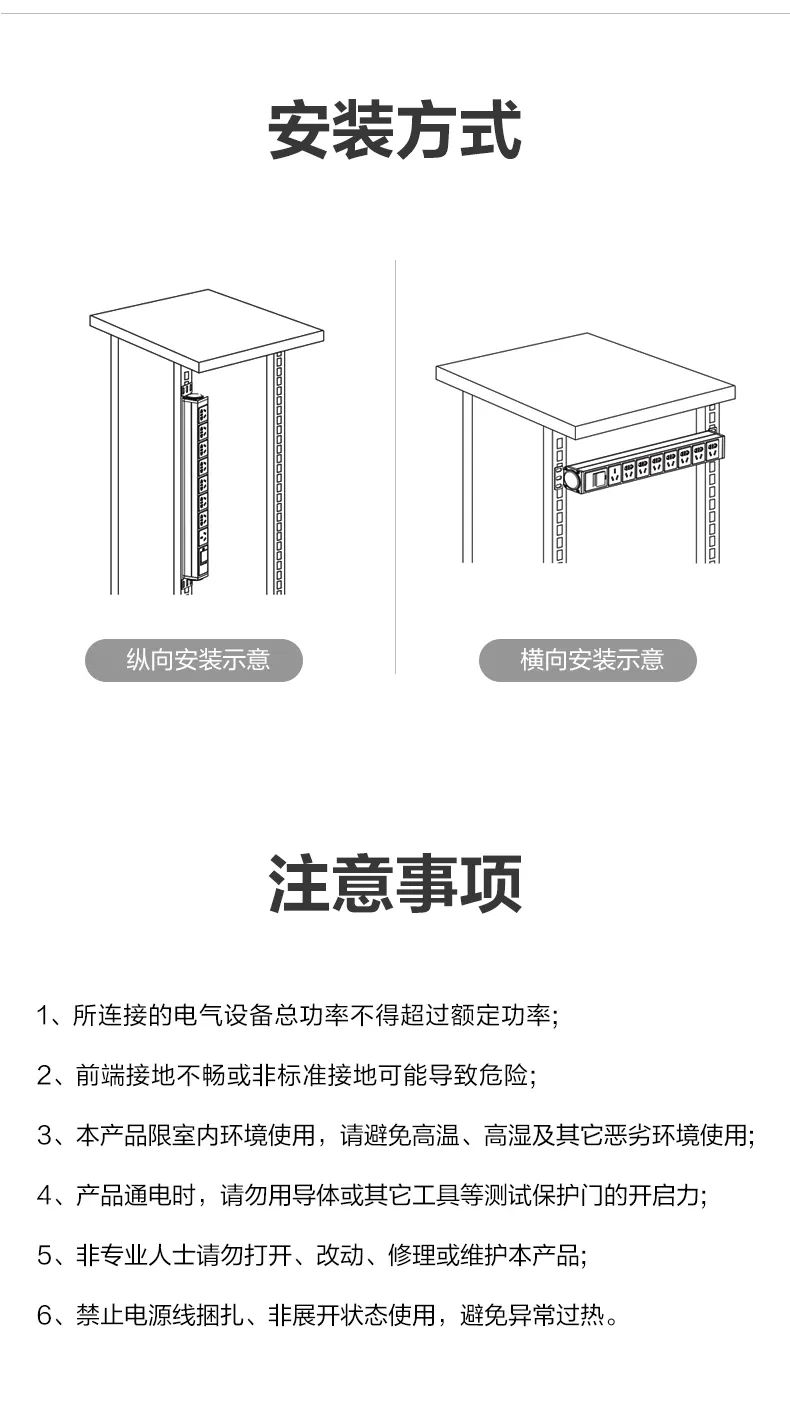 安装方式

纵向安装示意

横向安装示意

注意事项

1、所连接的电气设备总功率不得超过额定功率;

2、前端接地不畅或非标准接地可能导致危险;

3、本产品限室内环境使用，请避免高温、高湿及其它恶劣环境使用;

4、产品通电时，请勿用导体或其它工具等测试保护门的开启力;

5、非专业人士请勿打开、改动、修理或维护本产品;

6、禁止电源线捆扎、非展开状态使用，避免异常过热。